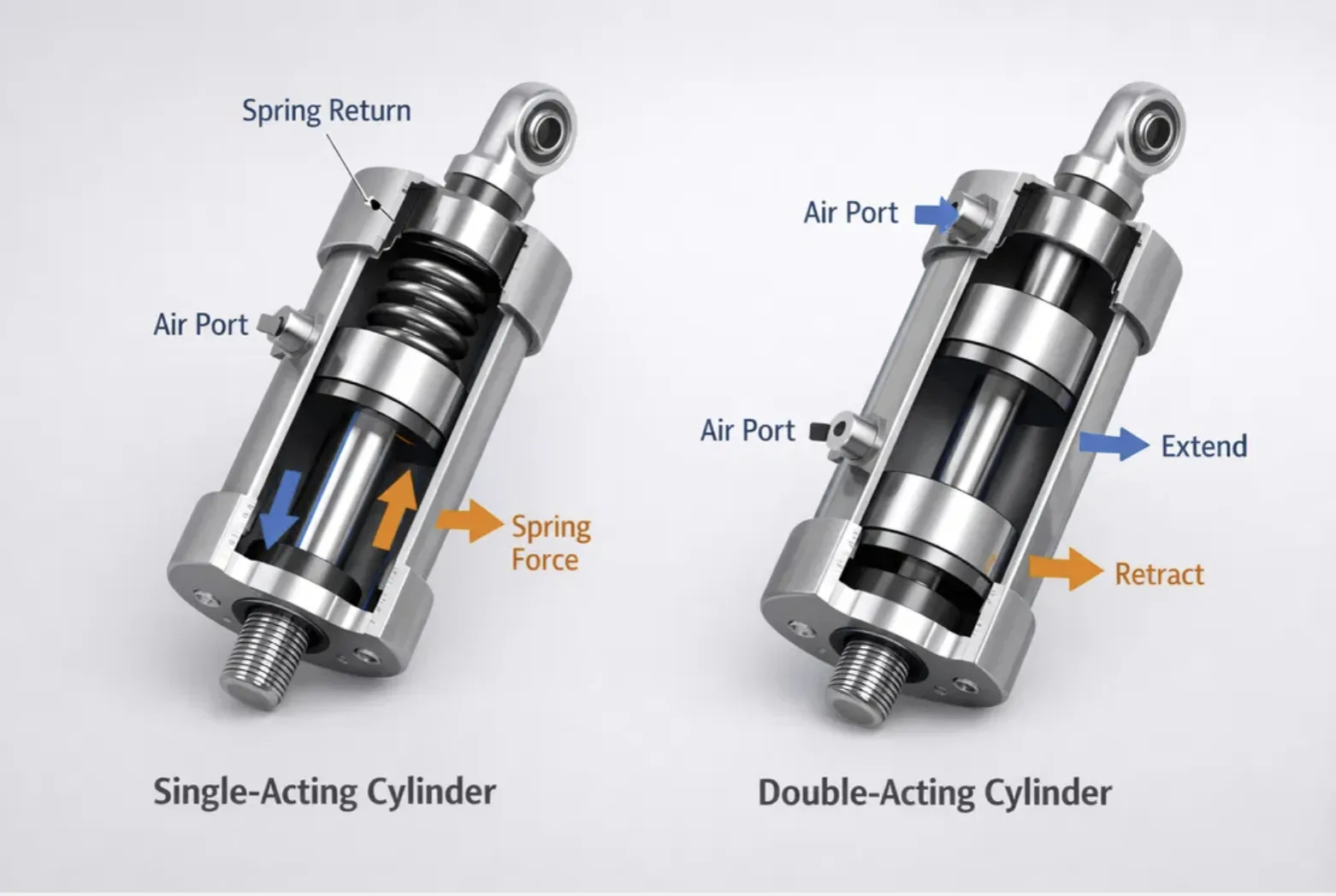 Spring Return

Air Port

Spring Force

Single-Acting Cylinder

Air Port

Air Port

Extend

Retract

Double-Acting Cylinder