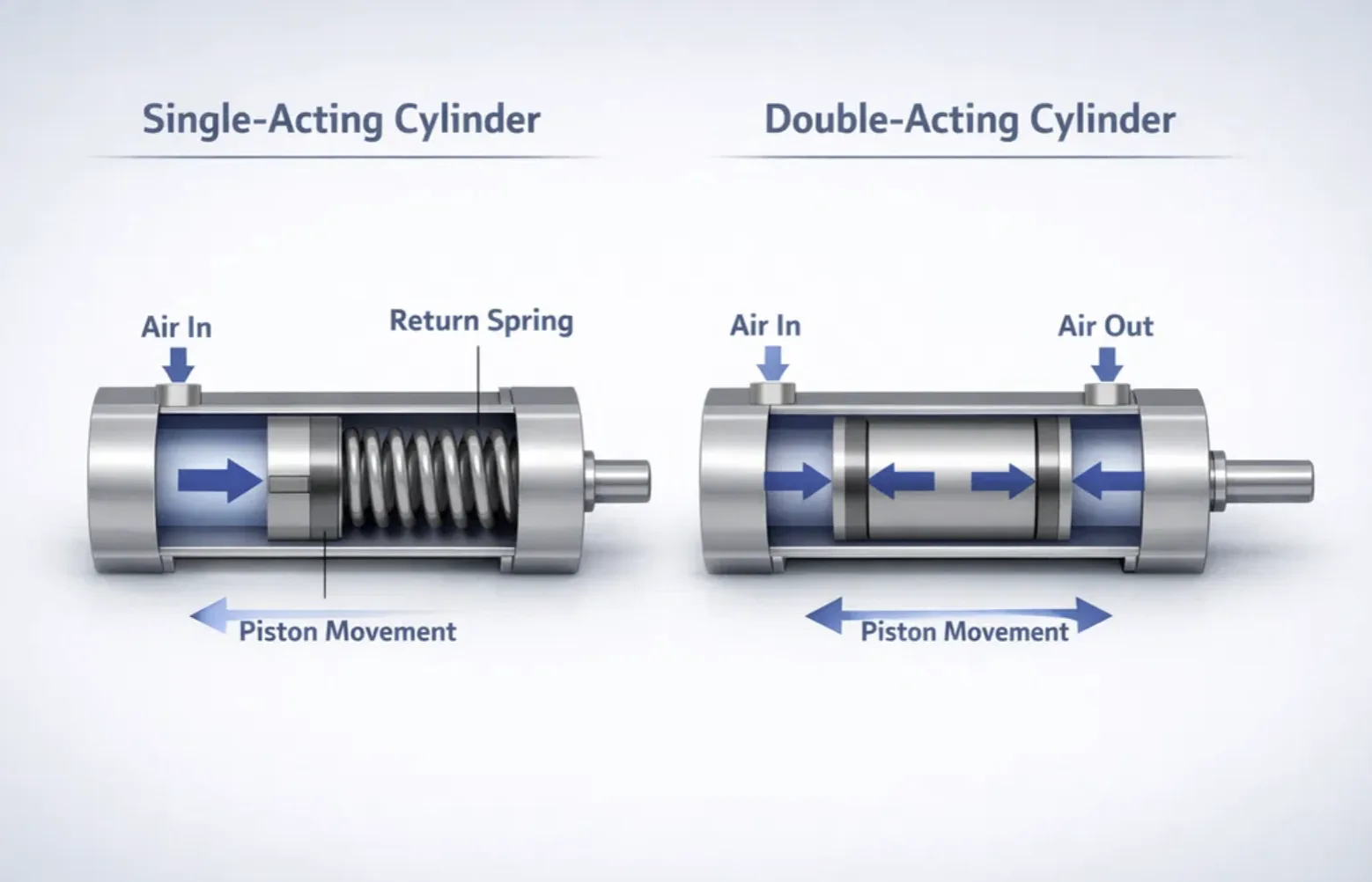 Single-Acting Cylinder

Air In

Return Spring

Piston Movement

Double-Acting Cylinder

Air In

Air Out

Piston Movement